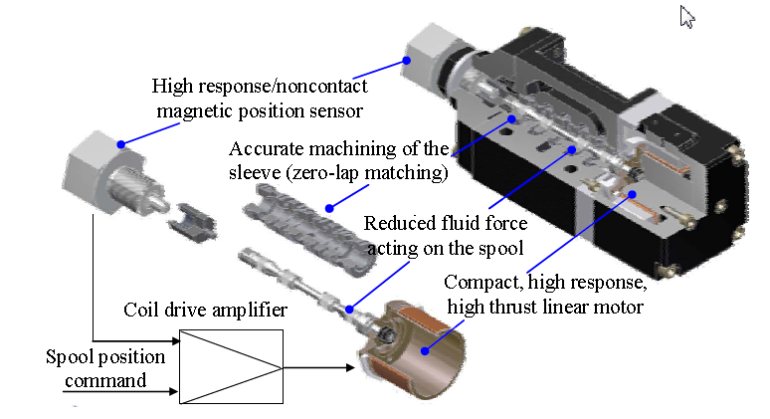 High response/noncontact magnetic position sensor

Accurate machining of the sleeve (zero-lap matching)

Reduced fluid force acting on the spool

Compact, high response, high thrust linear motor

Coil drive amplifier

Spool position command